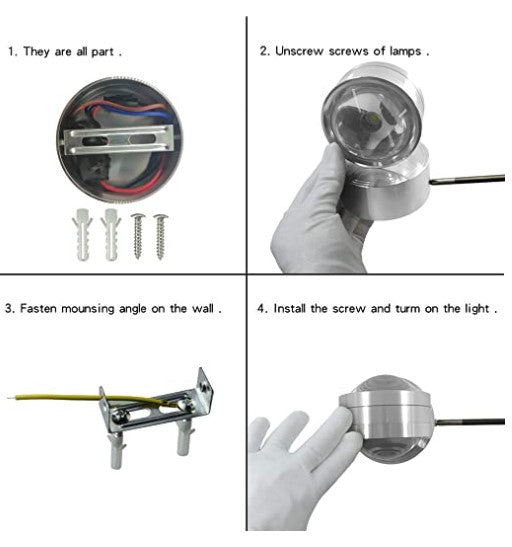 1. They are all part .

2. Unscrew screws of lamps .

3. Fasten mounsing angle on the wall .

4. Install the screw and turm on the light .