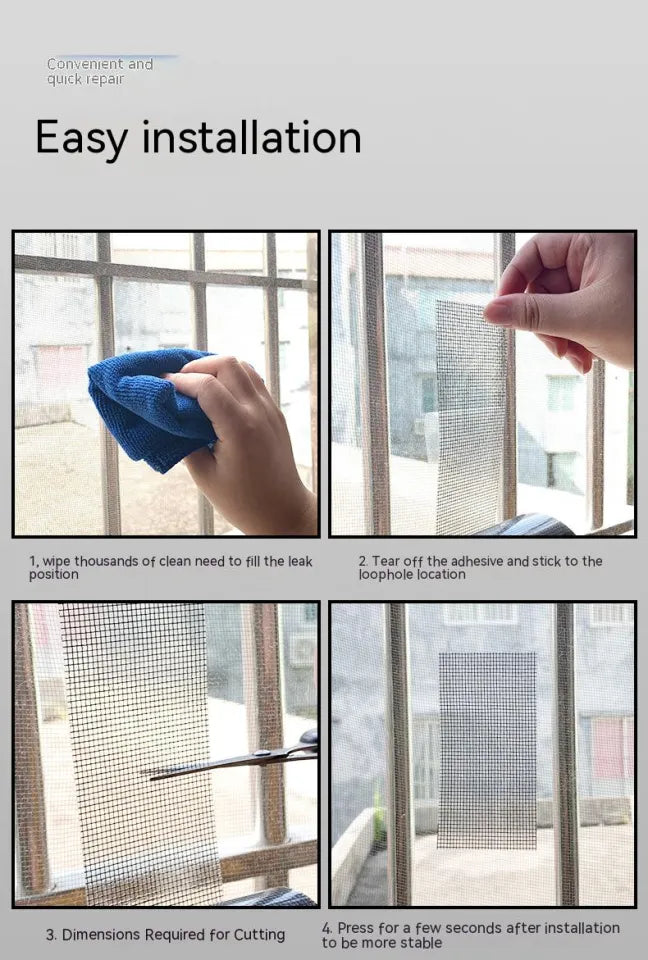 Convenient and quick repair

Easy installation

1, wipe thousands of clean need to fill the leak position

2. Tear off the adhesive and stick to the loophole location

3. Dimensions Required for Cutting

4. Press for a few seconds after installation to be more stable